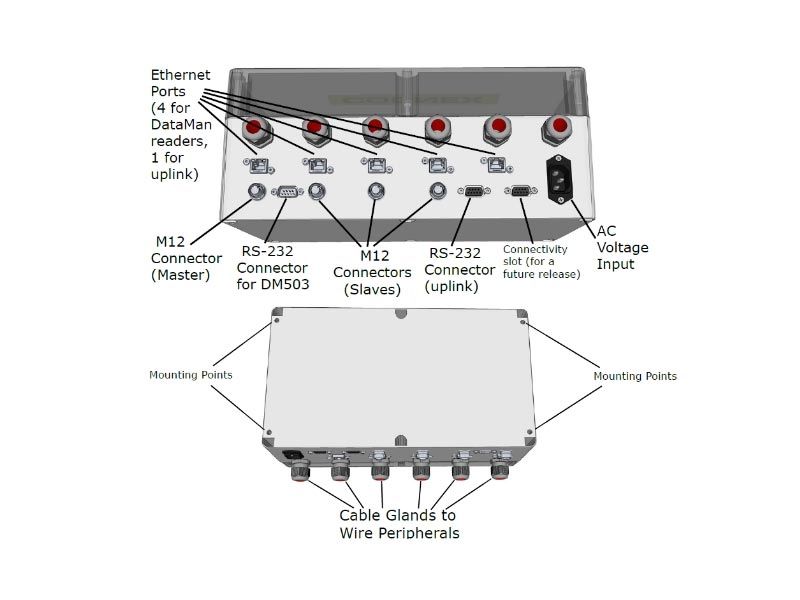 Ethernet Ports (4 for DataMan readers, 1 for uplink)

M12 Connector (Master)

RS-232 Connector for DM503

M12 Connectors (Slaves)

RS-232 Connector (uplink)

Connectivity slot (for a future release)

AC Voltage Input

Mounting Points

Mounting Points

Cable Glands to Wire Peripherals